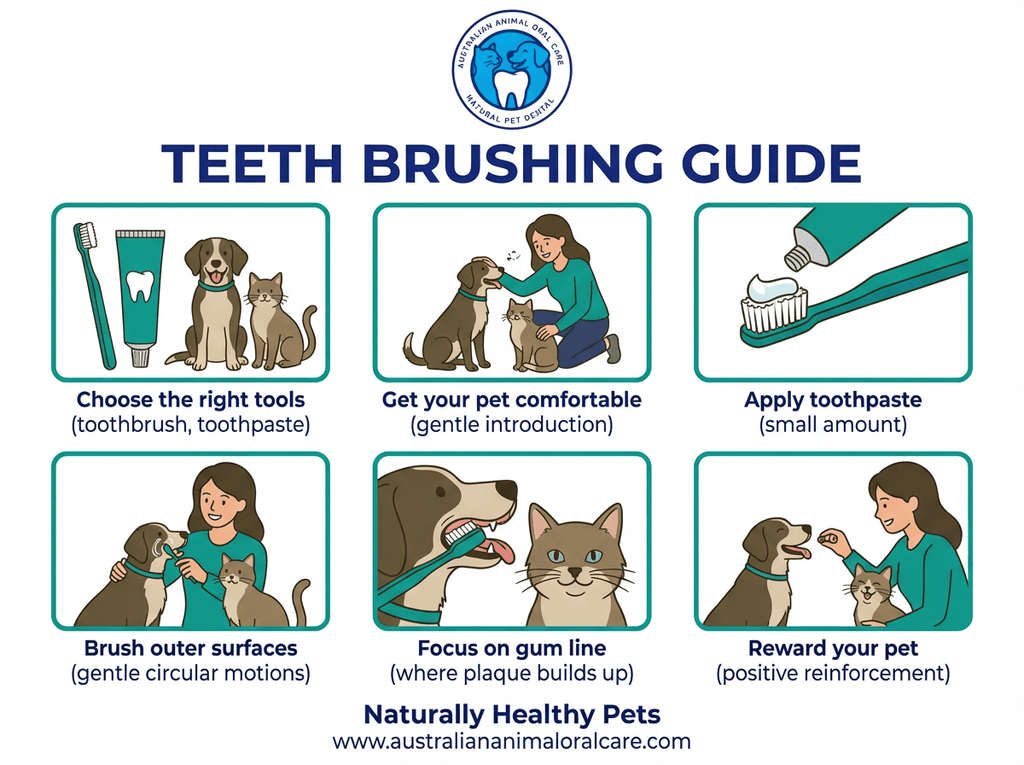 AUSTRALIAN ANIMAL ORAL CARE
NATURAL PET DENTAL

TEETH BRUSHING GUIDE

Choose the right tools
(toothbrush, toothpaste)

Get your pet comfortable
(gentle introduction)

Apply toothpaste
(small amount)

Brush outer surfaces
(gentle circular motions)

Focus on gum line
(where plaque builds up)

Reward your pet
(positive reinforcement)

Naturally Healthy Pets
www.australiananimaloralcare.com